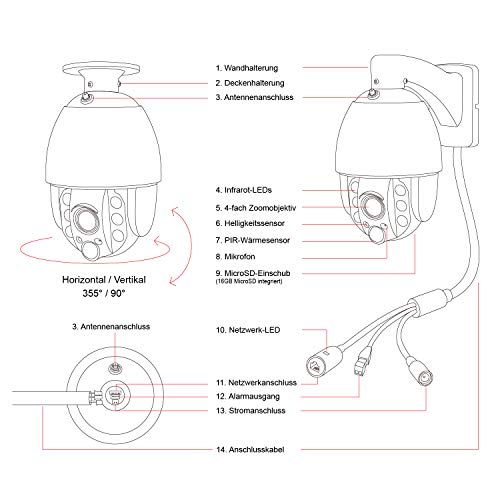 1. Wandhalterung
2. Deckenhalterung
3. Antennenanschluss

4. Infrarot-LEDs
5. 4-fach Zoomobjektiv
6. Helligkeitssensor
7. PIR-Wärmesensor
8. Mikrofon
9. MicroSD-Einschub
(16GB MicroSD integriert)

Horizontal / Vertikal
355° / 90°

3. Antennenanschluss

10. Netzwerk-LED

11. Netzwerkanschluss
12. Alarmausgang
13. Stromanschluss

14. Anschlusskabel